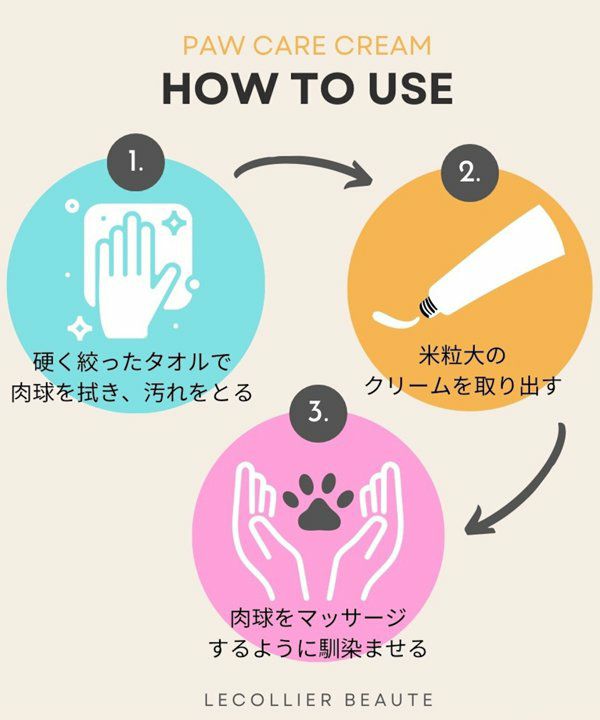 PAW CARE CREAM

HOW TO USE

1.

硬く絞ったタオルで
肉球を拭き、汚れをとる

2.

米粒大の
クリームを取り出す

3.

肉球をマッサージ
するように馴染ませる

LECOLLIER BEAUTE